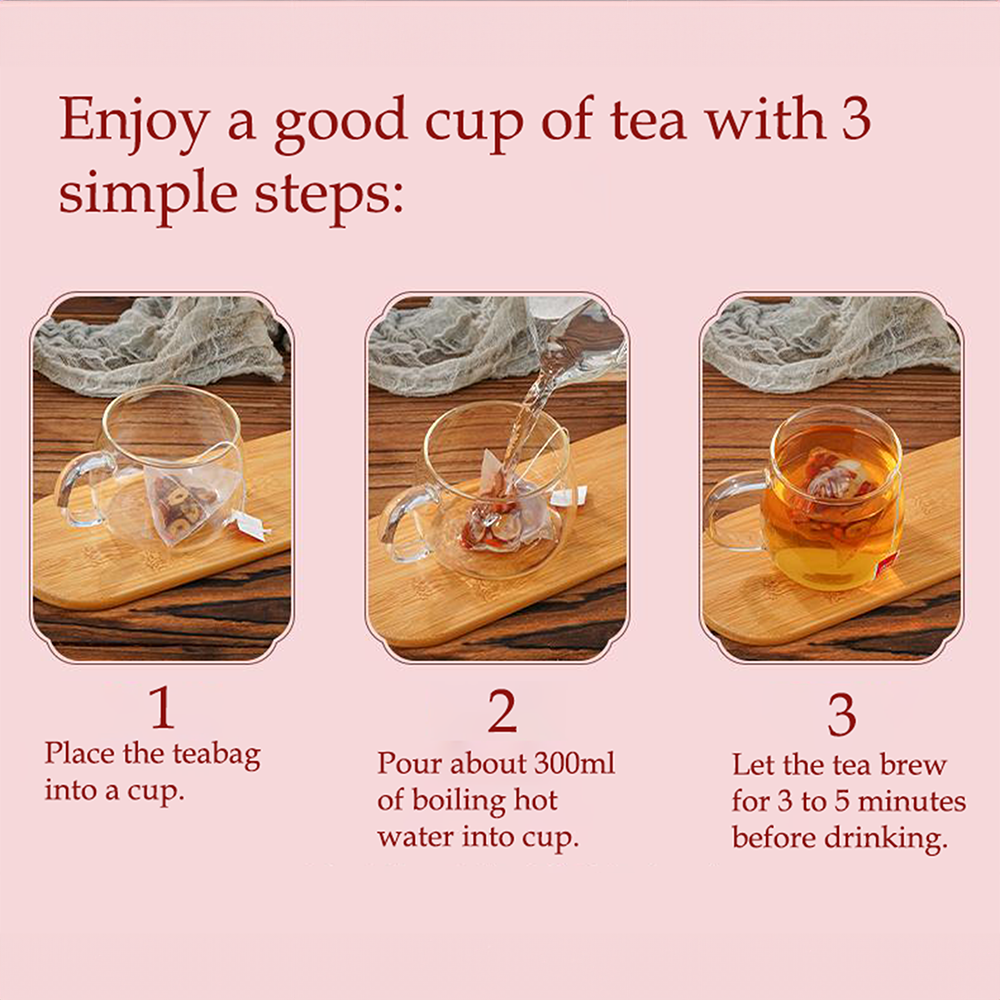 Enjoy a good cup of tea with 3 simple steps:

1
Place the teabag into a cup.

2
Pour about 300ml of boiling hot water into cup.

3
Let the tea brew for 3 to 5 minutes before drinking.